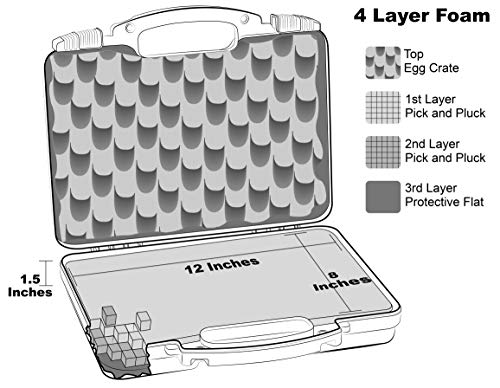 4 Layer Foam

Top
Egg Crate

1st Layer
Pick and Pluck

2nd Layer
Pick and Pluck

3rd Layer
Protective Flat

12 Inches

8
Inches

1.5
Inches