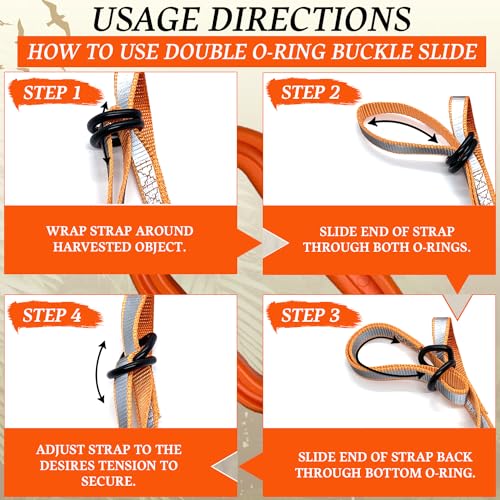 USAGE DIRECTIONS

HOW TO USE DOUBLE O-RING BUCKLE SLIDE

STEP 1

WRAP STRAP AROUND HARVESTED OBJECT.

STEP 2

SLIDE END OF STRAP THROUGH BOTH O-RINGS.

STEP 3

SLIDE END OF STRAP BACK THROUGH BOTTOM O-RING.

STEP 4

ADJUST STRAP TO THE DESIRES TENSION TO SECURE.