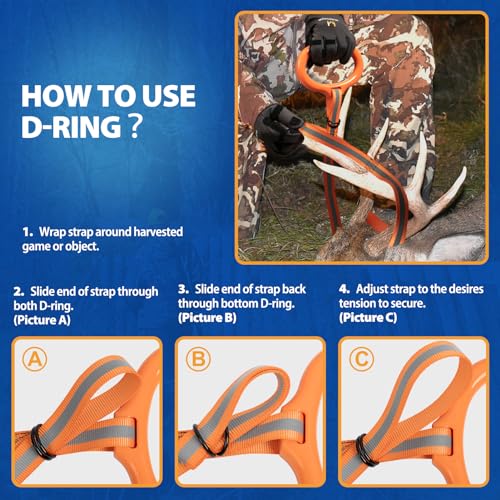 HOW TO USE D-RING ?

1. Wrap strap around harvested game or object.

2. Slide end of strap through both D-ring. (Picture A)

3. Slide end of strap back through bottom D-ring. (Picture B)

4. Adjust strap to the desires tension to secure. (Picture C)

A

B

C