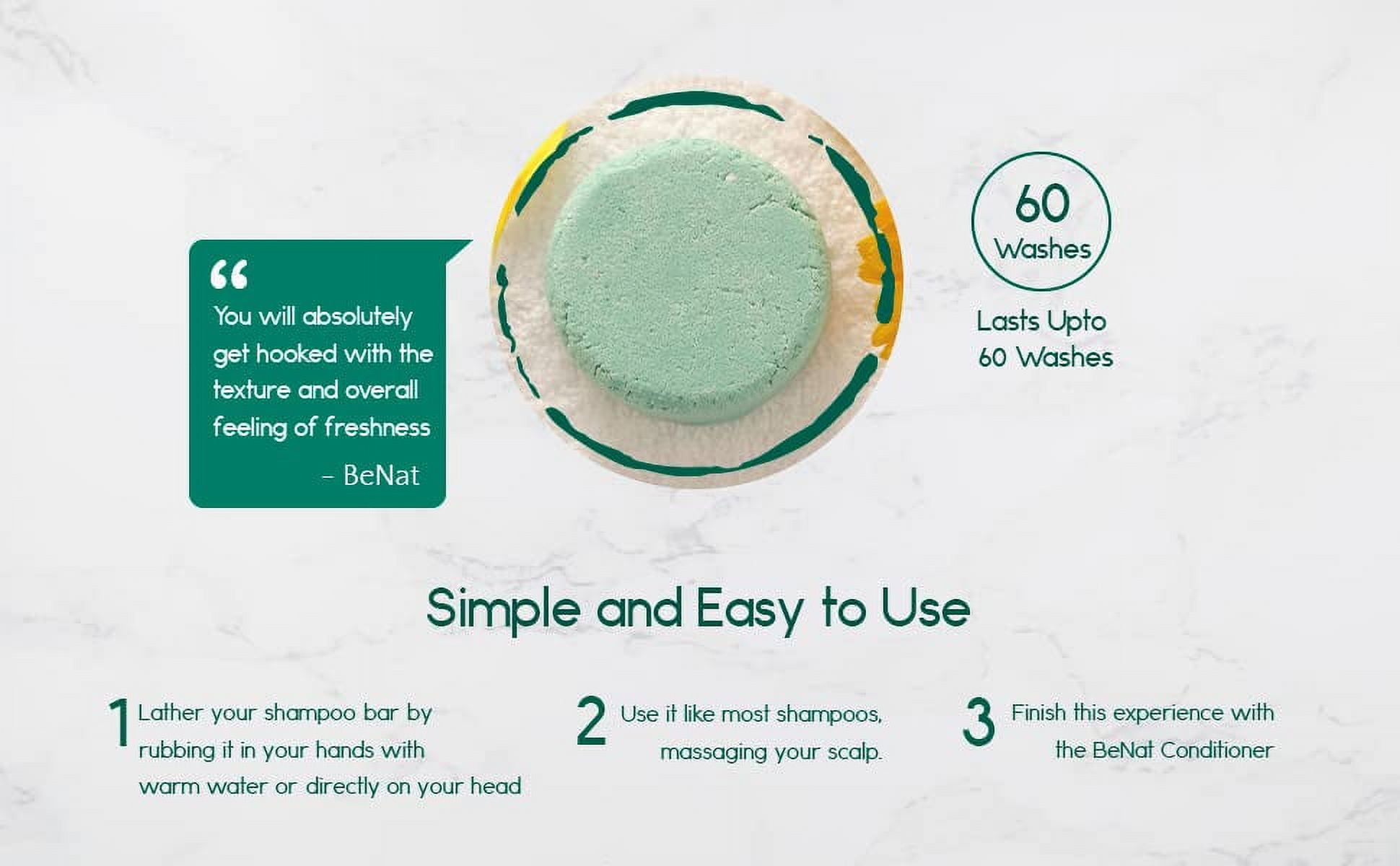 “
You will absolutely get hooked with the texture and overall feeling of freshness

- BeNat

60
Washes

Lasts Upto 60 Washes

Simple and Easy to Use

1 Lather your shampoo bar by rubbing it in your hands with warm water or directly on your head

2 Use it like most shampoos, massaging your scalp.

3 Finish this experience with the BeNat Conditioner