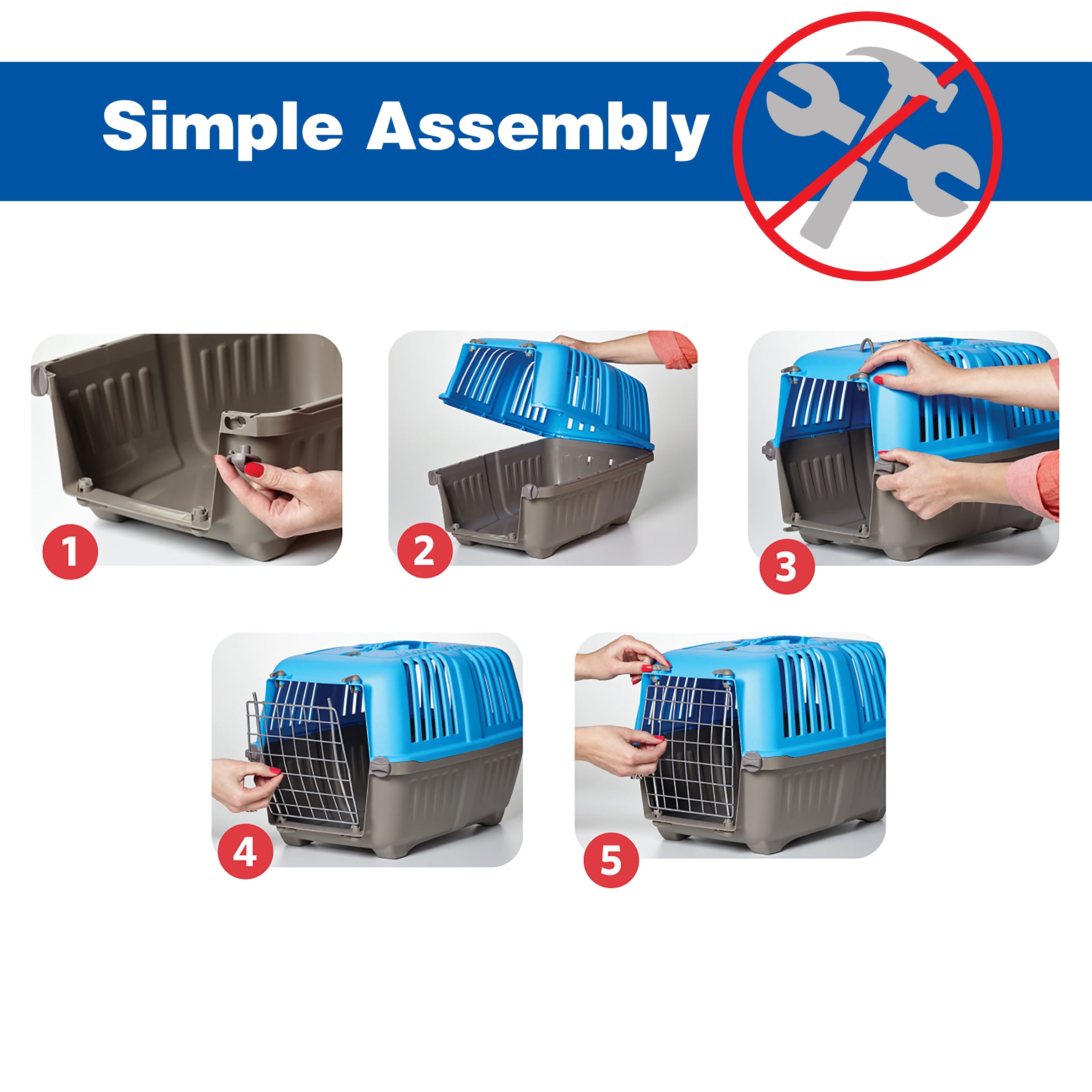 Simple Assembly

1

2

3

4

5