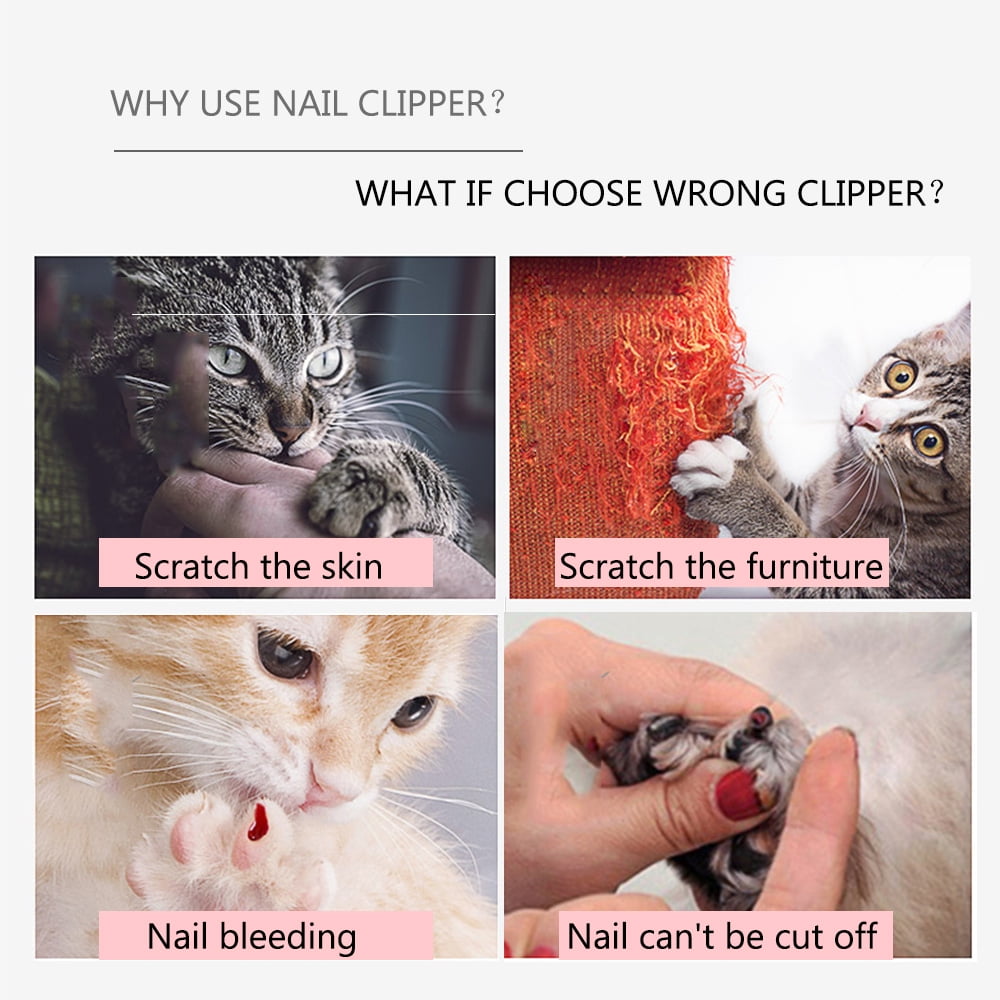 WHY USE NAIL CLIPPER?

WHAT IF CHOOSE WRONG CLIPPER?

Scratch the skin

Scratch the furniture

Nail bleeding

Nail can't be cut off