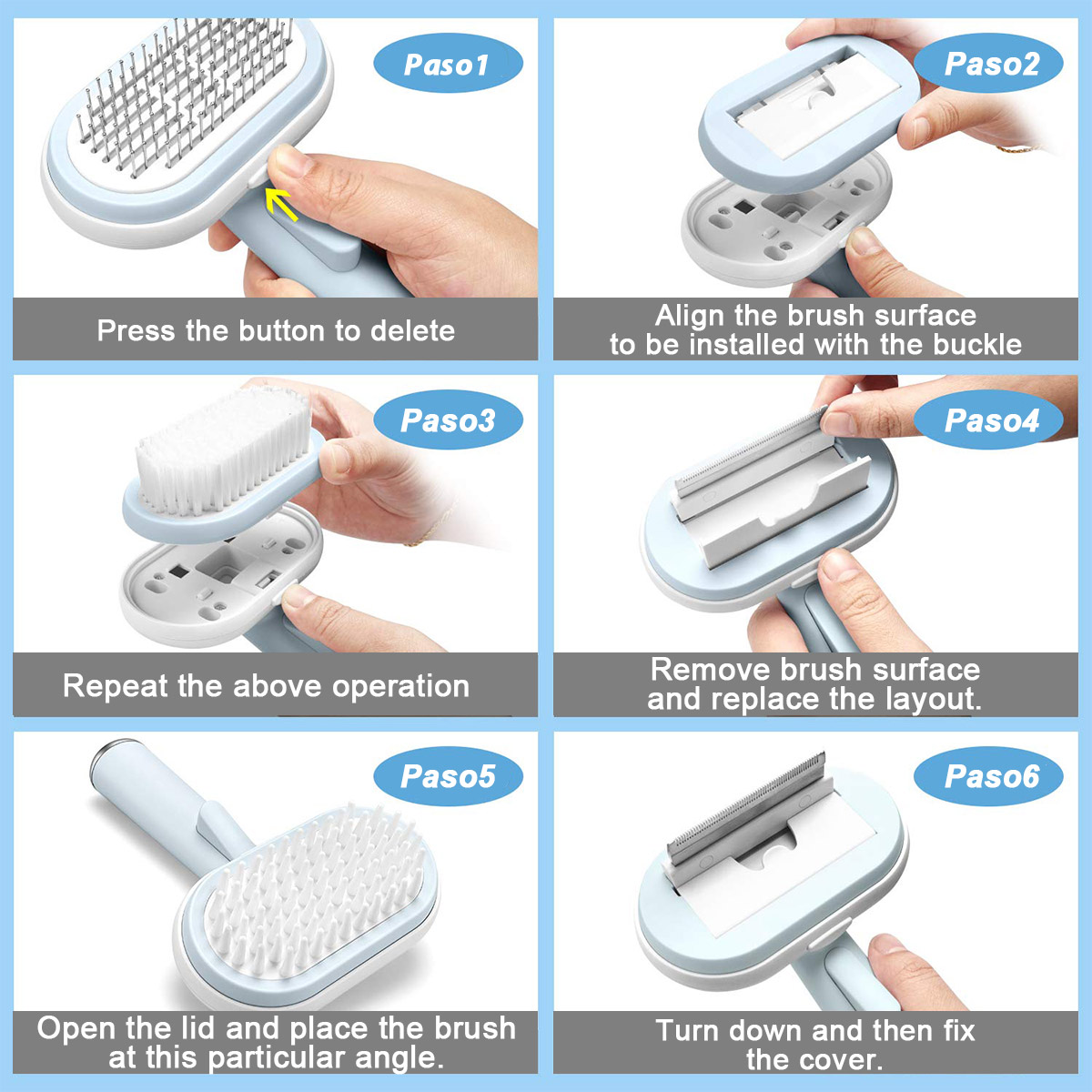 Paso1

Press the button to delete

Paso2

Align the brush surface to be installed with the buckle

Paso3

Repeat the above operation

Paso4

Remove brush surface and replace the layout.

Paso5

Open the lid and place the brush at this particular angle.

Paso6

Turn down and then fix the cover.