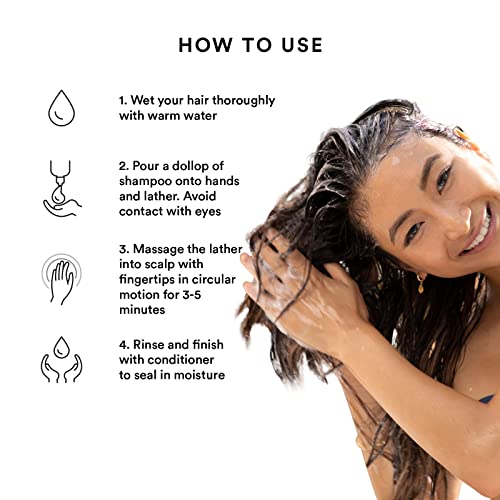 HOW TO USE

1. Wet your hair thoroughly with warm water

2. Pour a dollop of shampoo onto hands and lather. Avoid contact with eyes

3. Massage the lather into scalp with fingertips in circular motion for 3-5 minutes

4. Rinse and finish with conditioner to seal in moisture