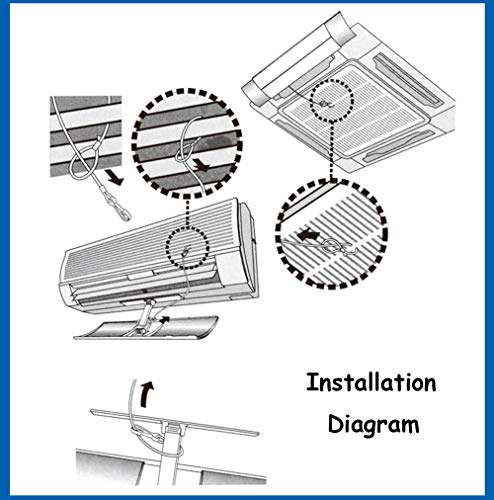 Installation

Diagram