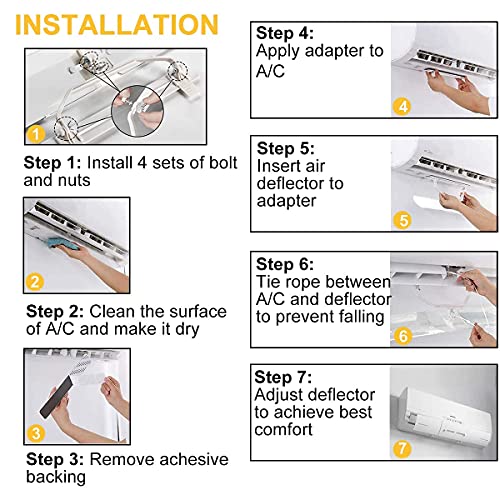 INSTALLATION

1

Step 1: Install 4 sets of bolt and nuts

2

Step 2: Clean the surface of A/C and make it dry

3

Step 3: Remove achesive backing

Step 4: Apply adapter to A/C

4

Step 5: Insert air deflector to adapter

5

Step 6: Tie rope between A/C and deflector to prevent falling

6

Step 7: Adjust deflector to achieve best comfort

7