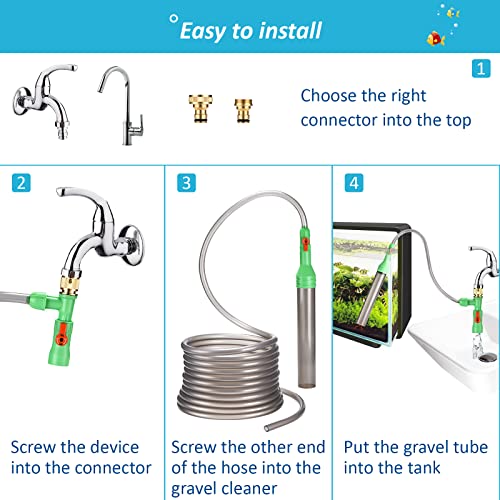 Easy to install

1

Choose the right connector into the top

2

Screw the device into the connector

3

Screw the other end of the hose into the gravel cleaner

4

Put the gravel tube into the tank