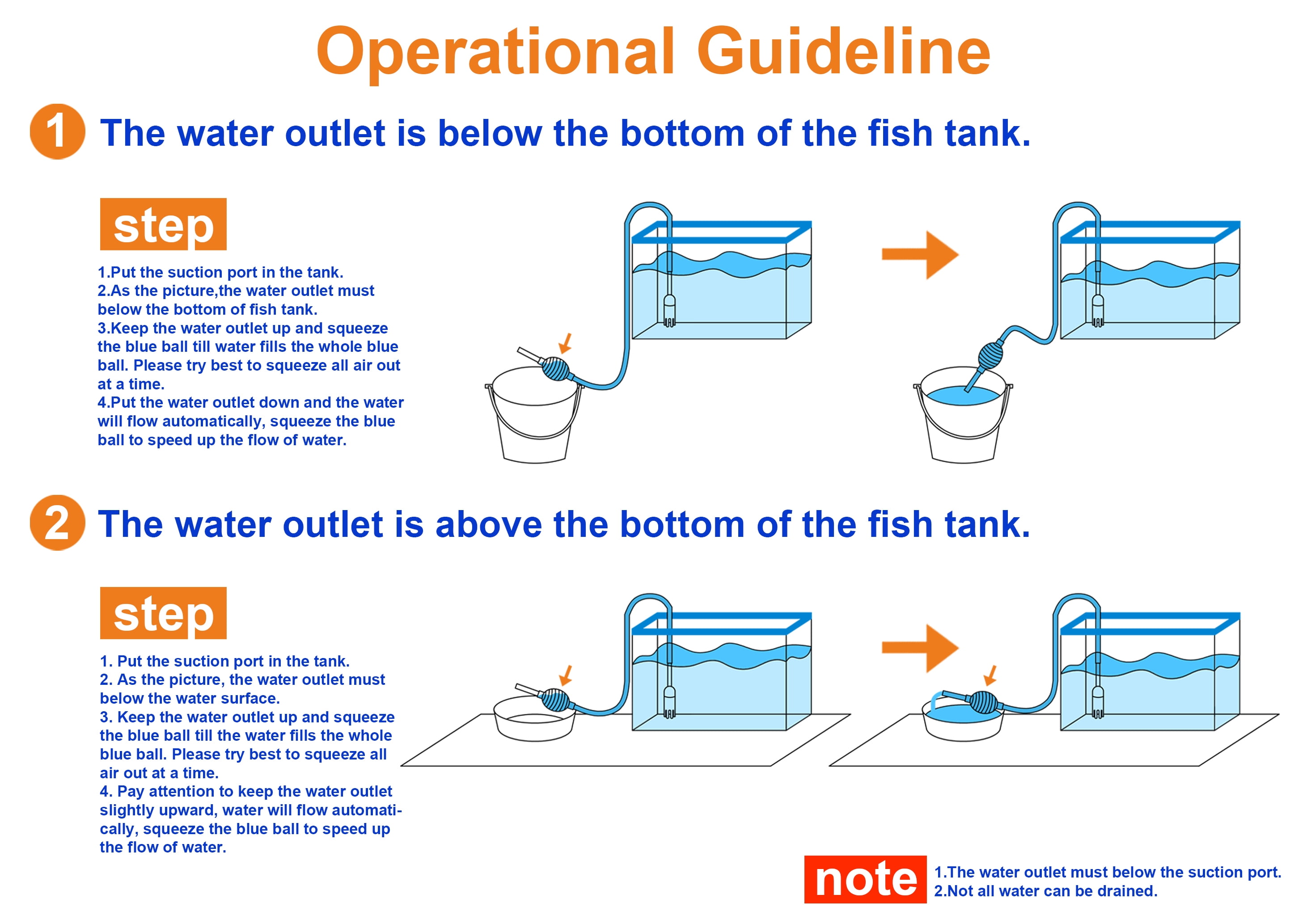 Operational Guideline

1 The water outlet is below the bottom of the fish tank.

step

1.Put the suction port in the tank.
2.As the picture,the water outlet must below the bottom of fish tank.
3.Keep the water outlet up and squeeze the blue ball till water fills the whole blue ball. Please try best to squeeze all air out at a time.
4.Put the water outlet down and the water will flow automatically, squeeze the blue ball to speed up the flow of water.

2 The water outlet is above the bottom of the fish tank.

step

1. Put the suction port in the tank.
2. As the picture, the water outlet must below the water surface.
3. Keep the water outlet up and squeeze the blue ball till the water fills the whole blue ball. Please try best to squeeze all air out at a time.
4. Pay attention to keep the water outlet slightly upward, water will flow automatically, squeeze the blue ball to speed up the flow of water.

note
1.The water outlet must below the suction port.
2.Not all water can be drained.