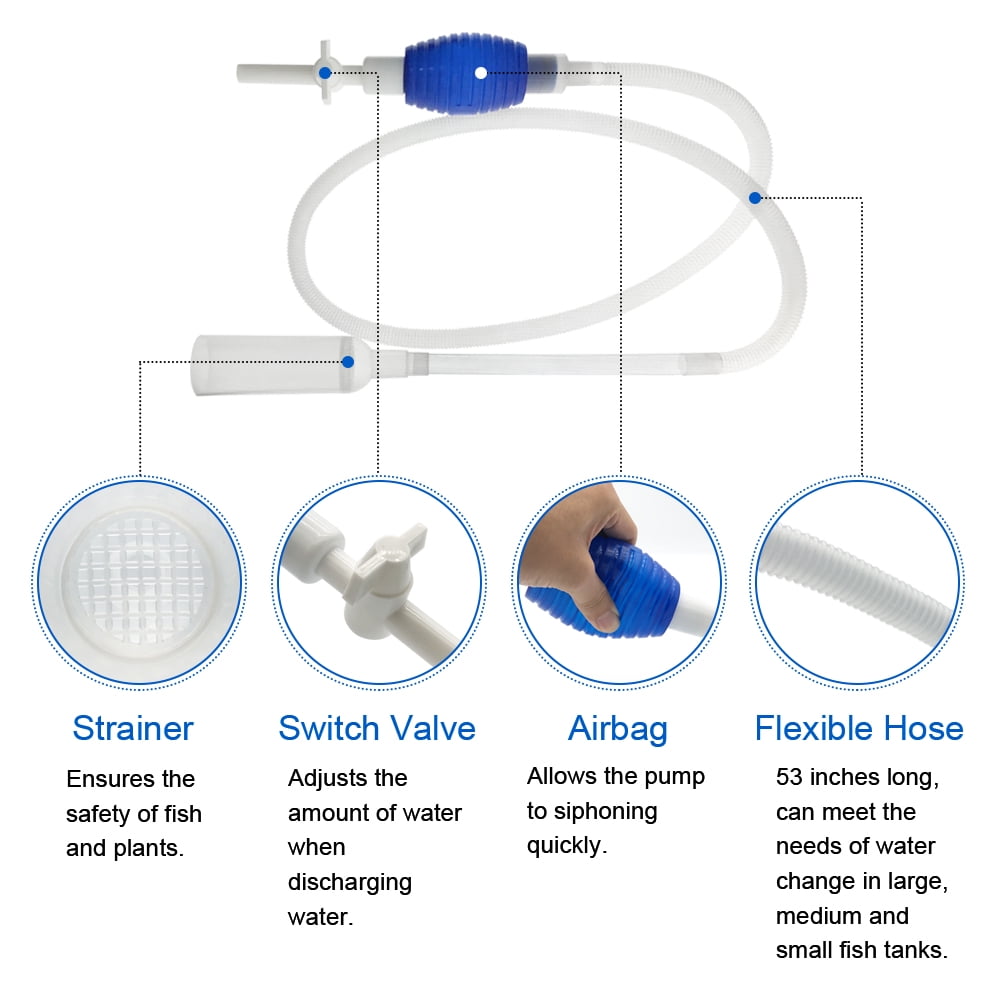 Strainer

Ensures the safety of fish and plants.

Switch Valve

Adjusts the amount of water when discharging water.

Airbag

Allows the pump to siphoning quickly.

Flexible Hose

53 inches long, can meet the needs of water change in large, medium and small fish tanks.