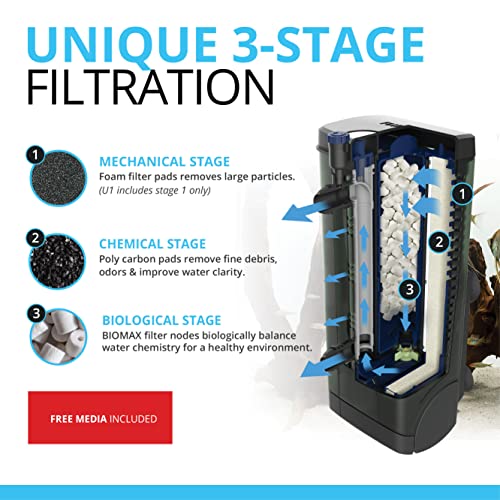 UNIQUE 3-STAGE FILTRATION

1

MECHANICAL STAGE
Foam filter pads removes large particles.
(U1 includes stage 1 only)

2

CHEMICAL STAGE
Poly carbon pads remove fine debris, odors & improve water clarity.

3

BIOLOGICAL STAGE
BIOMAX filter nodes biologically balance water chemistry for a healthy environment.

FREE MEDIA INCLUDED

1
2
3