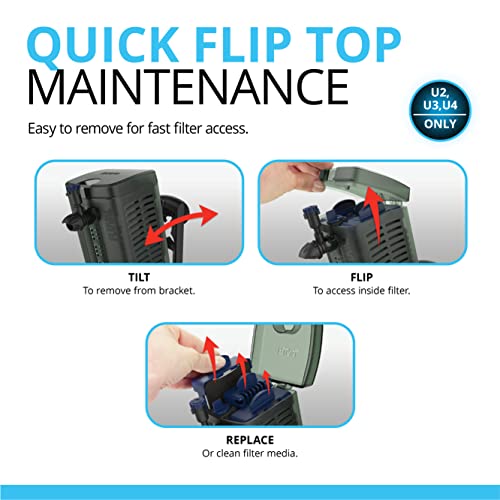 QUICK FLIP TOP
MAINTENANCE

U2, U3,U4
ONLY

Easy to remove for fast filter access.

TILT
To remove from bracket.

FLIP
To access inside filter.

REPLACE
Or clean filter media.