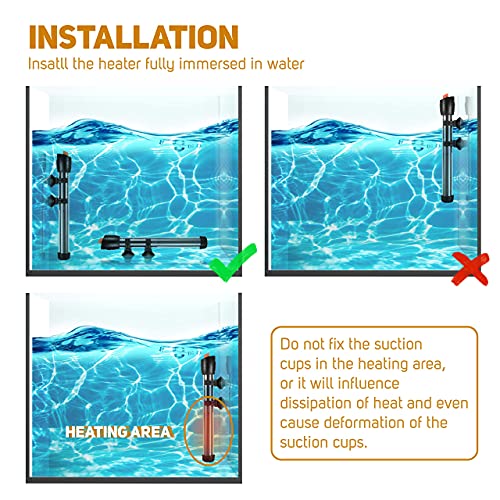 INSTALLATION
Insatll the heater fully immersed in water

HEATING AREA

Do not fix the suction cups in the heating area, or it will influence dissipation of heat and even cause deformation of the suction cups.