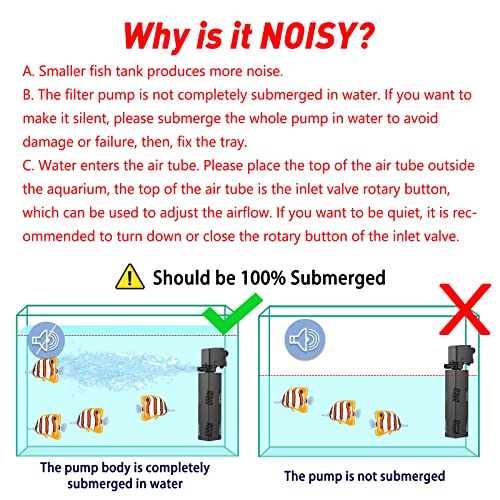 Why is it NOISY?

A. Smaller fish tank produces more noise.
B. The filter pump is not completely submerged in water. If you want to make it silent, please submerge the whole pump in water to avoid damage or failure, then, fix the tray.
C. Water enters the air tube. Please place the top of the air tube outside the aquarium, the top of the air tube is the inlet valve rotary button, which can be used to adjust the airflow. If you want to be quiet, it is recommended to turn down or close the rotary button of the inlet valve.

Should be 100% Submerged

The pump body is completely submerged in water

The pump is not submerged