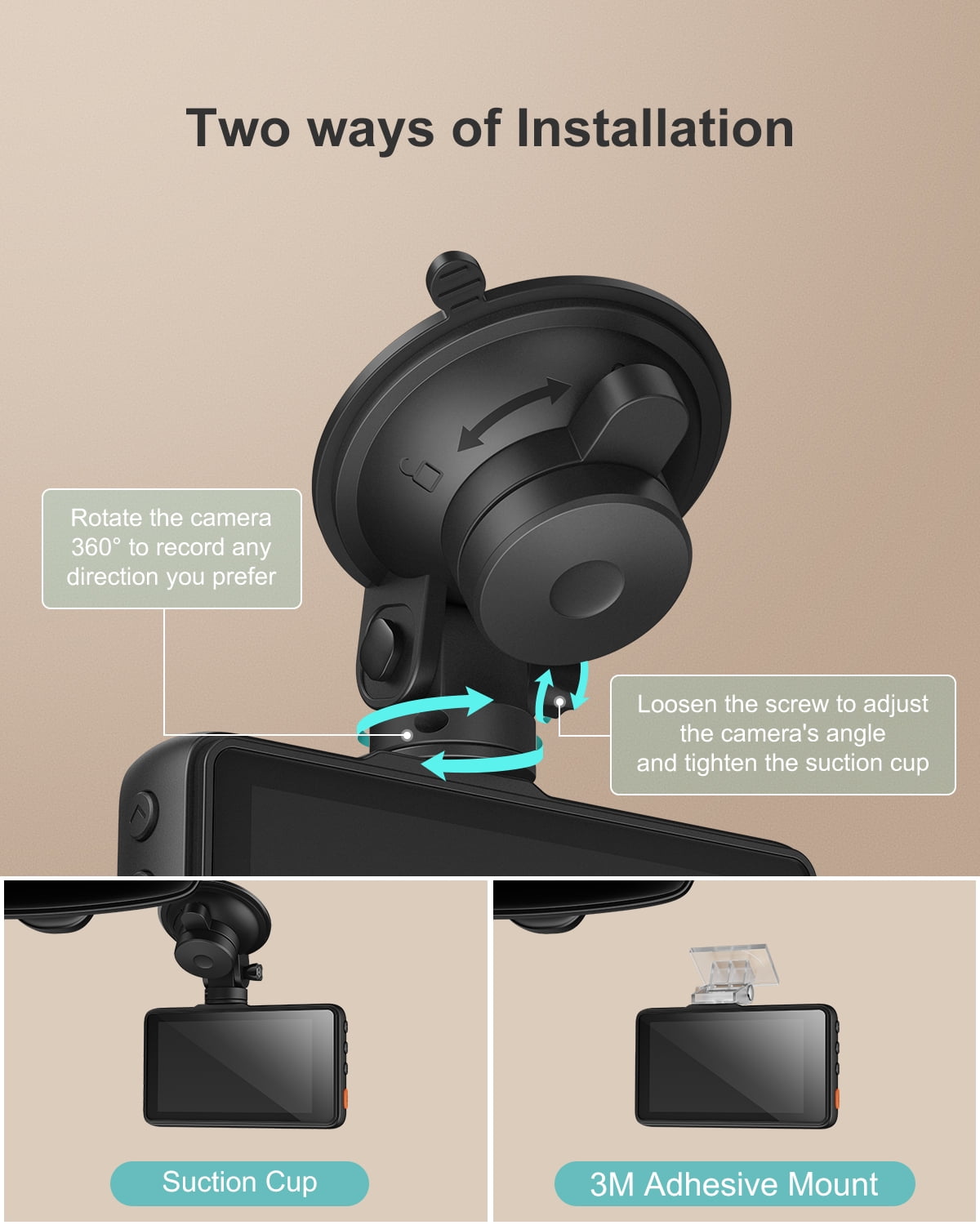 Two ways of Installation

Rotate the camera 360° to record any direction you prefer

Loosen the screw to adjust the camera's angle and tighten the suction cup

Suction Cup

3M Adhesive Mount