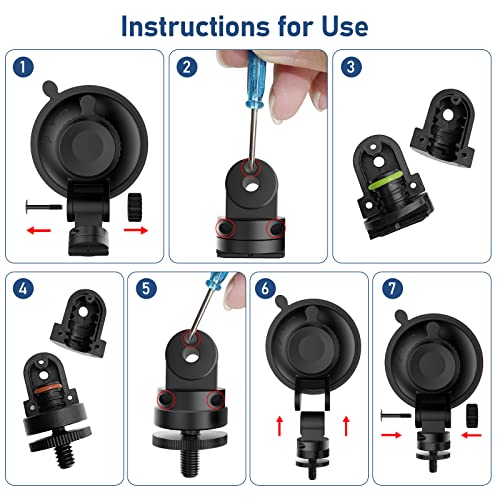 Instructions for Use

1

2

3

4

5

6

7