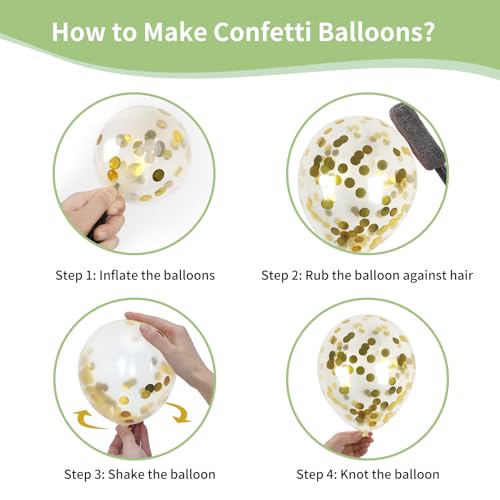 How to Make Confetti Balloons?

Step 1: Inflate the balloons

Step 2: Rub the balloon against hair

Step 3: Shake the balloon

Step 4: Knot the balloon