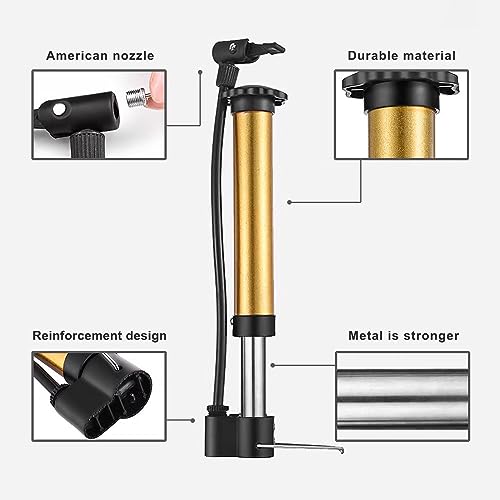 American nozzle

Durable material

Reinforcement design

Metal is stronger