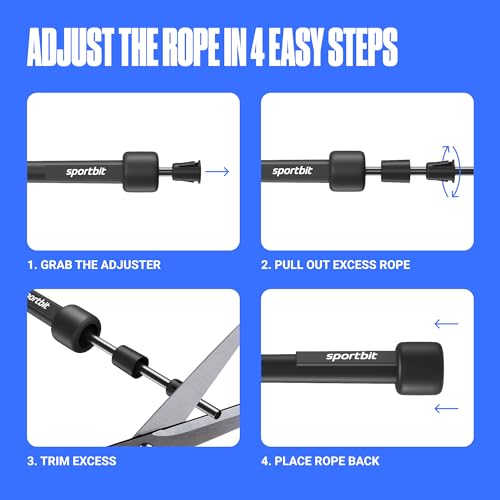 ADJUST THE ROPE IN 4 EASY STEPS

sportbit

1. GRAB THE ADJUSTER

sportbit

2. PULL OUT EXCESS ROPE

sportbit

3. TRIM EXCESS

sportbit

4. PLACE ROPE BACK