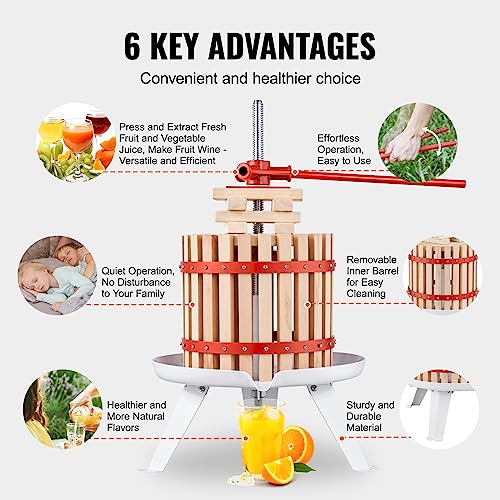 6 KEY ADVANTAGES

Convenient and healthier choice

Press and Extract Fresh Fruit and Vegetable Juice, Make Fruit Wine - Versatile and Efficient

Effortless Operation, Easy to Use

Quiet Operation, No Disturbance to Your Family

Removable Inner Barrel for Easy Cleaning

Healthier and More Natural Flavors

Sturdy and Durable Material