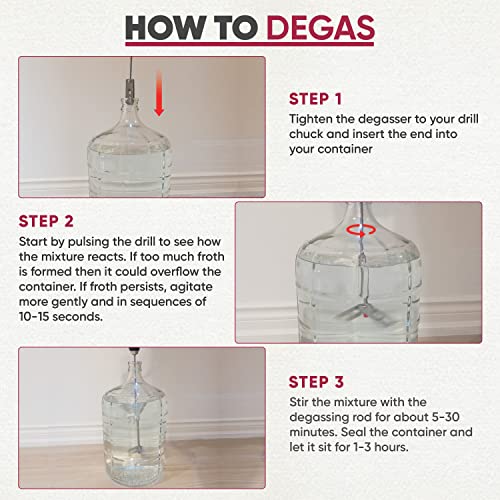 HOW TO DEGAS

STEP 1
Tighten the degasser to your drill chuck and insert the end into your container

STEP 2
Start by pulsing the drill to see how the mixture reacts. If too much froth is formed then it could overflow the container. If froth persists, agitate more gently and in sequences of 10-15 seconds.

STEP 3
Stir the mixture with the degassing rod for about 5-30 minutes. Seal the container and let it sit for 1-3 hours.