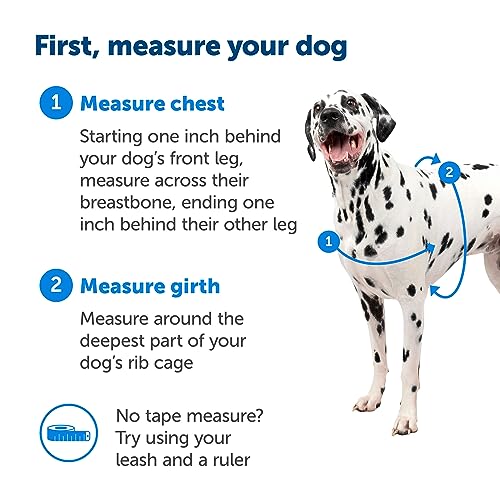 First, measure your dog

1 Measure chest

Starting one inch behind your dog's front leg, measure across their breastbone, ending one inch behind their other leg

2 Measure girth

Measure around the deepest part of your dog's rib cage

No tape measure? Try using your leash and a ruler

2

1