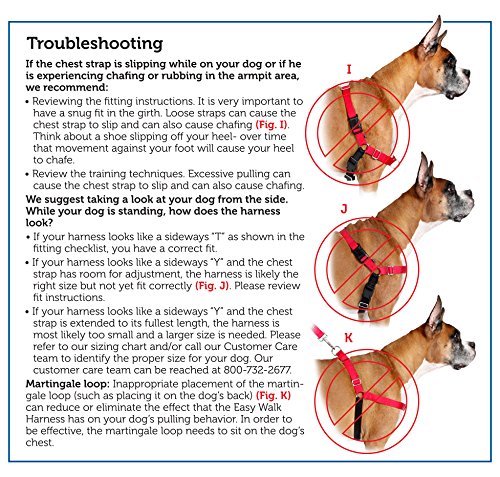 Troubleshooting

If the chest strap is slipping while on your dog or if he is experiencing chafing or rubbing in the armpit area, we recommend:

• Reviewing the fitting instructions. It is very important to have a snug fit in the girth. Loose straps can cause the chest strap to slip and can also cause chafing (Fig. I). Think about a shoe slipping off your heel- over time that movement against your foot will cause your heel to chafe.

• Review the training techniques. Excessive pulling can cause the chest strap to slip and can also cause chafing.

We suggest taking a look at your dog from the side. While your dog is standing, how does the harness look?

• If your harness looks like a sideways "T" as shown in the fitting checklist, you have a correct fit.

• If your harness looks like a sideways "Y" and the chest strap has room for adjustment, the harness is likely the right size but not yet fit correctly (Fig. J). Please review fit instructions.

• If your harness looks like a sideways "Y" and the chest strap is extended to its fullest length, the harness is most likely too small and a larger size is needed. Please refer to our sizing chart and/or call our Customer Care team to identify the proper size for your dog. Our customer care team can be reached at 800-732-2677.

Martingale loop: Inappropriate placement of the martingale loop (such as placing it on the dog's back) (Fig. K) can reduce or eliminate the effect that the Easy Walk Harness has on your dog's pulling behavior. In order to be effective, the martingale loop needs to sit on the dog's chest.

I

J

K