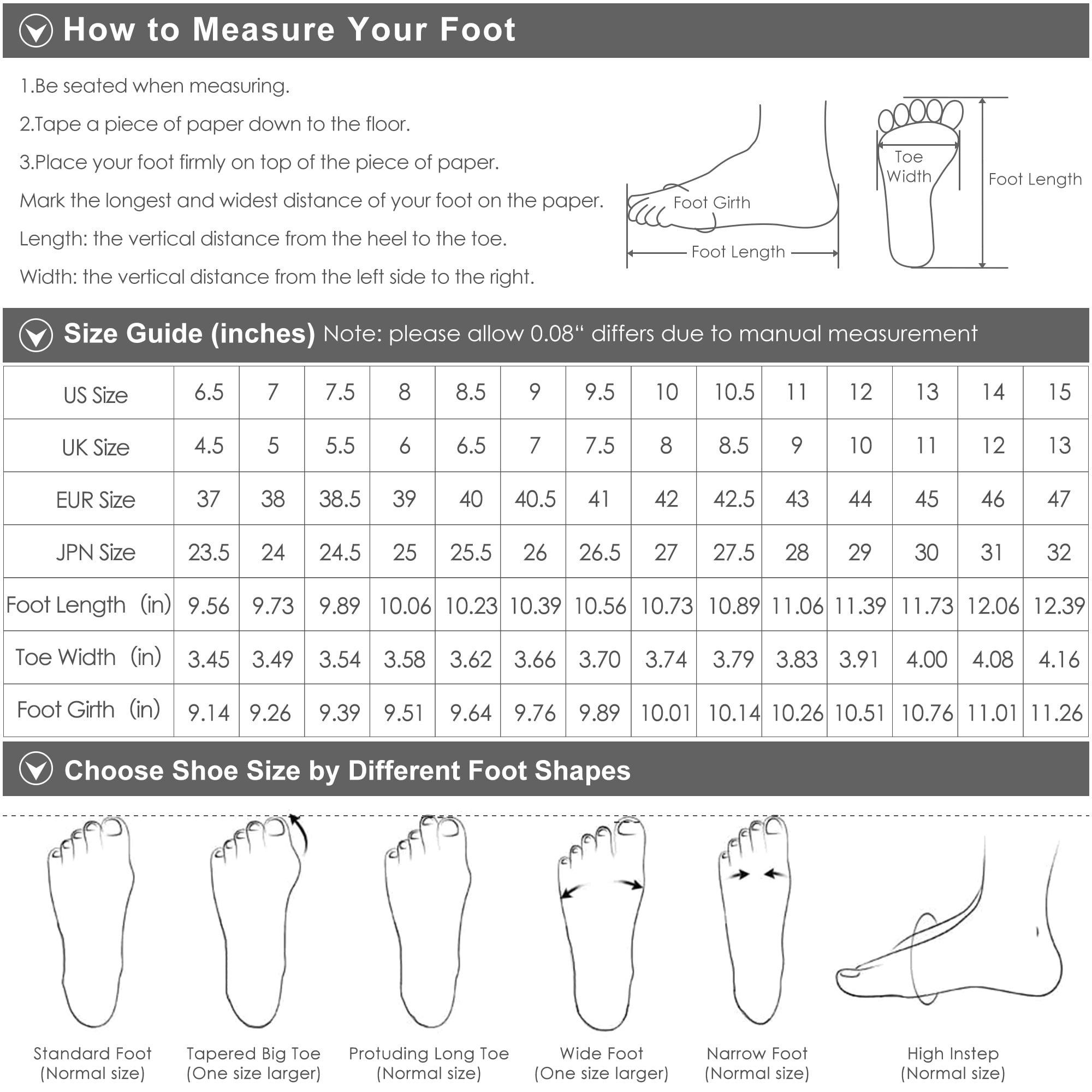 How to Measure Your Foot

1.Be seated when measuring.

2.Tape a piece of paper down to the floor.

3.Place your foot firmly on top of the piece of paper.

Mark the longest and widest distance of your foot on the paper.

Length: the vertical distance from the heel to the toe.

Width: the vertical distance from the left side to the right.

Foot Girth

Foot Length

Toe Width

Foot Length

Size Guide (inches) Note: please allow 0.08“ differs due to manual measurement

| US Size | 6.5 | 7 | 7.5 | 8 | 8.5 | 9 | 9.5 | 10 | 10.5 | 11 | 12 | 13 | 14 | 15 |
|---|---|---|---|---|---|---|---|---|---|---|---|---|---|---|
| UK Size | 4.5 | 5 | 5.5 | 6 | 6.5 | 7 | 7.5 | 8 | 8.5 | 9 | 10 | 11 | 12 | 13 |
| EUR Size | 37 | 38 | 38.5 | 39 | 40 | 40.5 | 41 | 42 | 42.5 | 43 | 44 | 45 | 46 | 47 |
| JPN Size | 23.5 | 24 | 24.5 | 25 | 25.5 | 26 | 26.5 | 27 | 27.5 | 28 | 29 | 30 | 31 | 32 |
| Foot Length (in) | 9.56 | 9.73 | 9.89 | 10.06 | 10.23 | 10.39 | 10.56 | 10.73 | 10.89 | 11.06 | 11.39 | 11.73 | 12.06 | 12.39 |
| Toe Width (in) | 3.45 | 3.49 | 3.54 | 3.58 | 3.62 | 3.66 | 3.70 | 3.74 | 3.79 | 3.83 | 3.91 | 4.00 | 4.08 | 4.16 |
| Foot Girth (in) | 9.14 | 9.26 | 9.39 | 9.51 | 9.64 | 9.76 | 9.89 | 10.01 | 10.14 | 10.26 | 10.51 | 10.76 | 11.01 | 11.26 |

Choose Shoe Size by Different Foot Shapes

Standard Foot
(Normal size)

Tapered Big Toe
(One size larger)

Protuding Long Toe
(Normal size)

Wide Foot
(One size larger)

Narrow Foot
(Normal size)

High Instep
(Normal size)