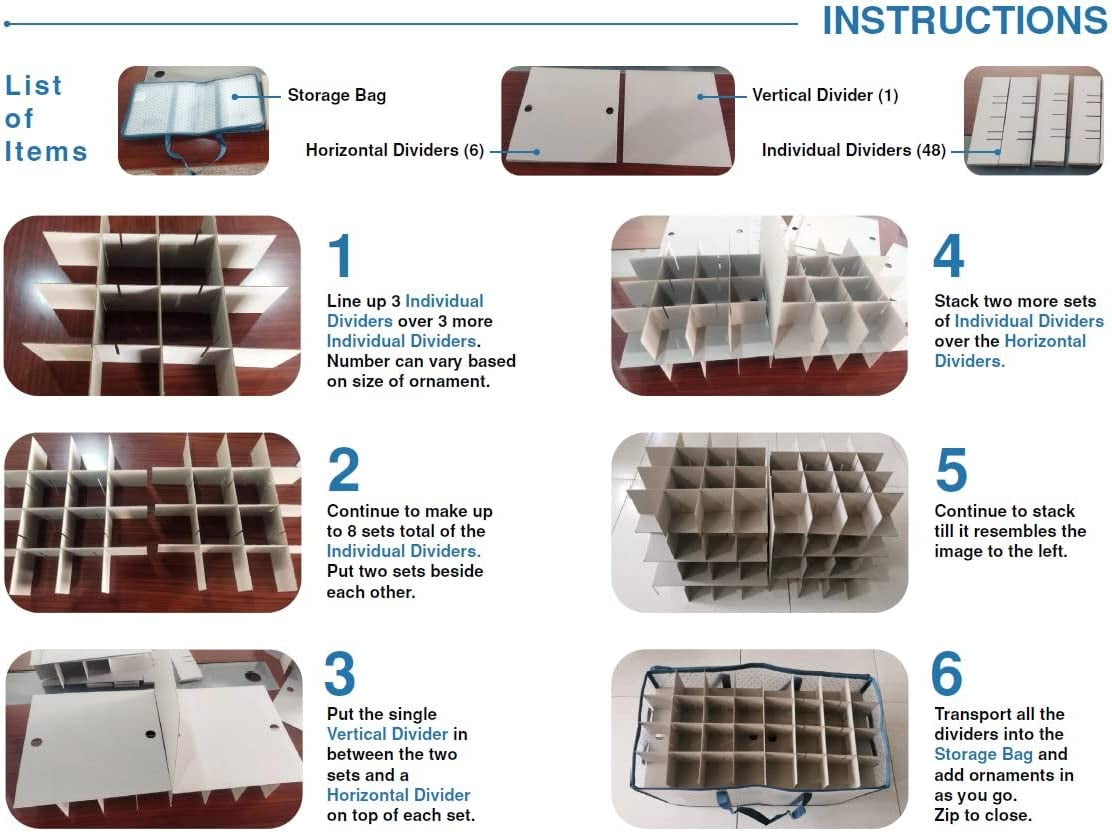 INSTRUCTIONS

List of Items

Storage Bag

Horizontal Dividers (6)

Vertical Divider (1)

Individual Dividers (48)

1
Line up 3 Individual Dividers over 3 more Individual Dividers. Number can vary based on size of ornament.

2
Continue to make up to 8 sets total of the Individual Dividers. Put two sets beside each other.

3
Put the single Vertical Divider in between the two sets and a Horizontal Divider on top of each set.

4
Stack two more sets of Individual Dividers over the Horizontal Dividers.

5
Continue to stack till it resembles the image to the left.

6
Transport all the dividers into the Storage Bag and add ornaments in as you go. Zip to close.