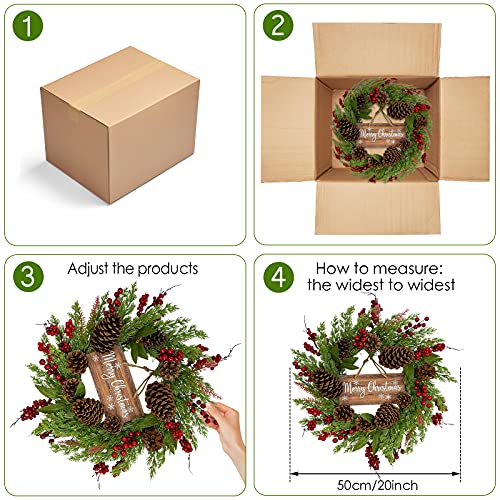 1

2

Merry Christmas

3

Adjust the products

Merry Christmas

4

How to measure:
the widest to widest

Merry Christmas

50cm/20inch