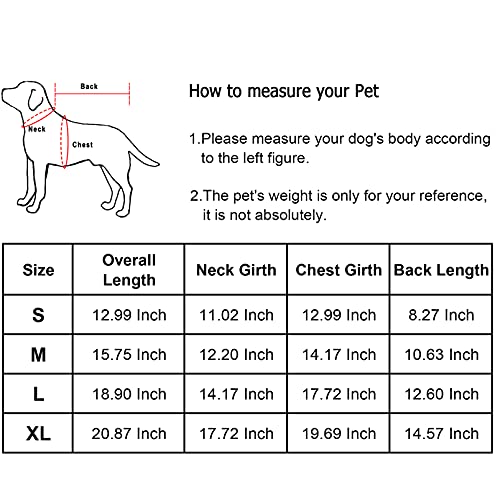 Back

Neck

Chest

How to measure your Pet

1.Please measure your dog's body according to the left figure.

2.The pet's weight is only for your reference, it is not absolutely.

| Size | Overall Length | Neck Girth | Chest Girth | Back Length |
|---|---|---|---|---|
| S | 12.99 Inch | 11.02 Inch | 12.99 Inch | 8.27 Inch |
| M | 15.75 Inch | 12.20 Inch | 14.17 Inch | 10.63 Inch |
| L | 18.90 Inch | 14.17 Inch | 17.72 Inch | 12.60 Inch |
| XL | 20.87 Inch | 17.72 Inch | 19.69 Inch | 14.57 Inch |