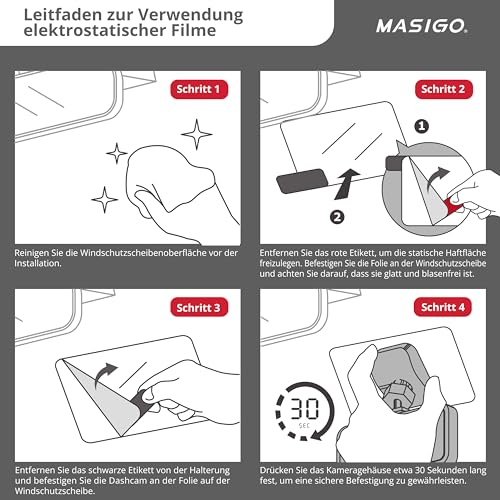 Leitfaden zur Verwendung elektrostatischer Filme

MASIGO.

Schritt 1

Reinigen Sie die Windschutzscheibenoberfläche vor der Installation.

Schritt 2

1

2

Entfernen Sie das rote Etikett, um die statische Haftfläche freizulegen. Befestigen Sie die Folie an der Windschutzscheibe und achten Sie darauf, dass sie glatt und blasenfrei ist.

Schritt 3

Entfernen Sie das schwarze Etikett von der Halterung und befestigen Sie die Dashcam an der Folie auf der Windschutzscheibe.

Schritt 4

30
SEC

Drücken Sie das Kameragehäuse etwa 30 Sekunden lang fest, um eine sichere Befestigung zu gewährleisten.