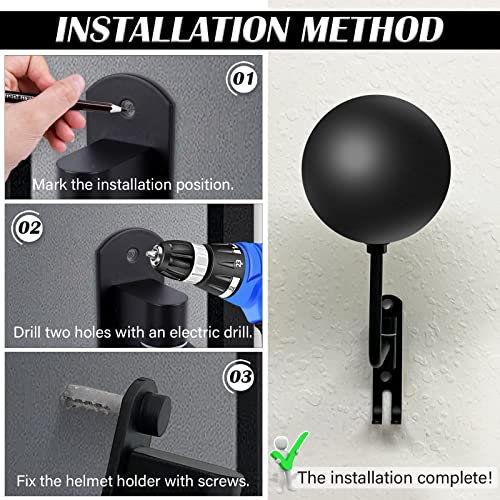 INSTALLATION METHOD

01

Mark the installation position.

02

Drill two holes with an electric drill.

03

Fix the helmet holder with screws.

The installation complete!