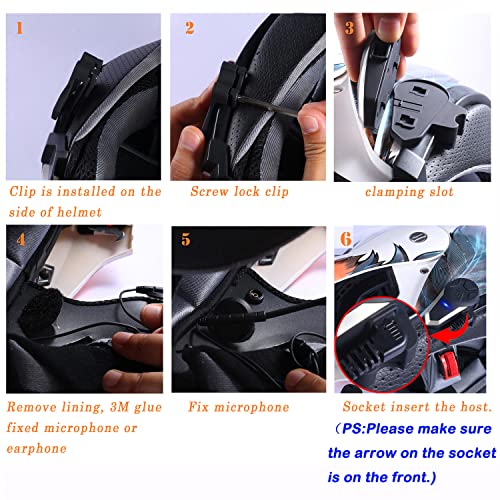 1

Clip is installed on the side of helmet

2

Screw lock clip

3

clamping slot

4

Remove lining, 3M glue fixed microphone or earphone

5

Fix microphone

6

Socket insert the host.

（PS:Please make sure the arrow on the socket is on the front.)