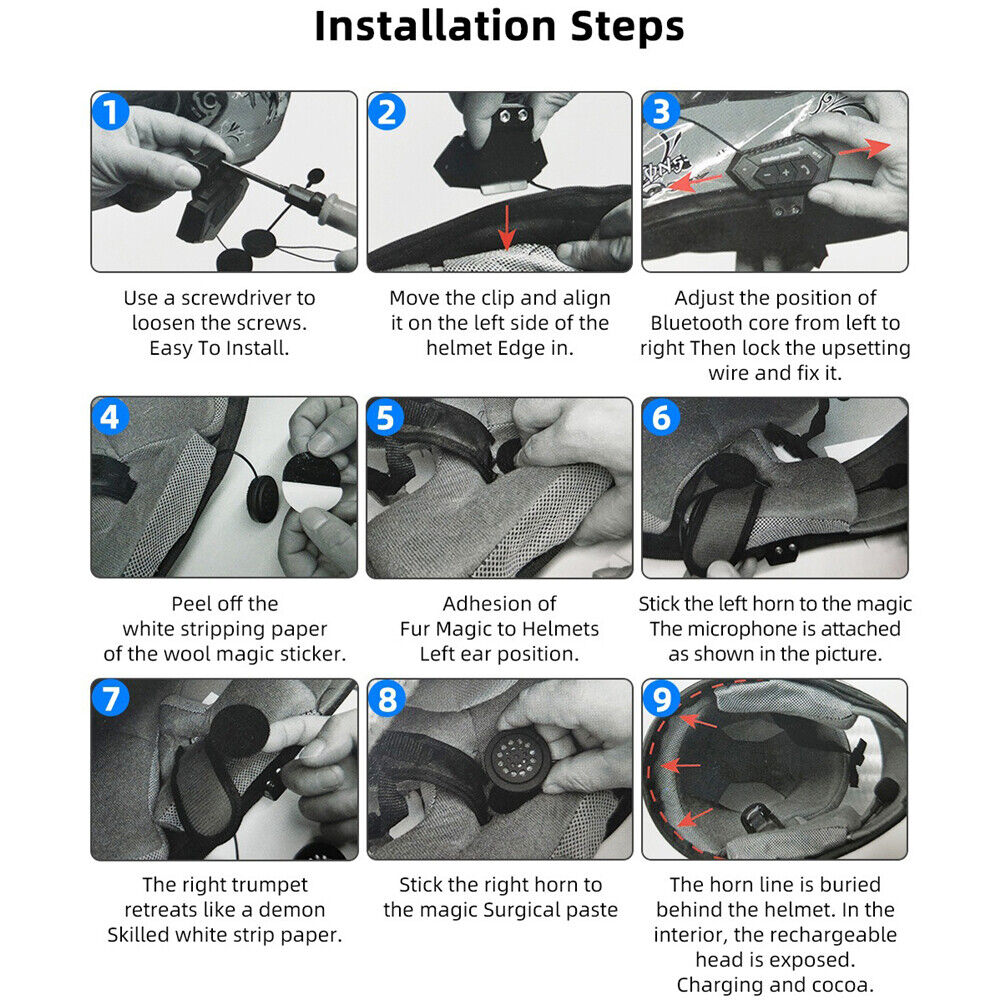 Installation Steps

1

Use a screwdriver to loosen the screws. Easy To Install.

2

Move the clip and align it on the left side of the helmet Edge in.

3

Adjust the position of Bluetooth core from left to right Then lock the upsetting wire and fix it.

4

Peel off the white stripping paper of the wool magic sticker.

5

Adhesion of Fur Magic to Helmets Left ear position.

6

Stick the left horn to the magic The microphone is attached as shown in the picture.

7

The right trumpet retreats like a demon Skilled white strip paper.

8

Stick the right horn to the magic Surgical paste

9

The horn line is buried behind the helmet. In the interior, the rechargeable head is exposed. Charging and cocoa.