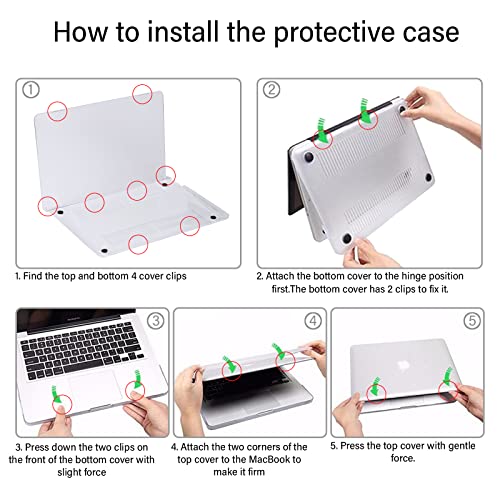 How to install the protective case

①

1. Find the top and bottom 4 cover clips

②

2. Attach the bottom cover to the hinge position first.The bottom cover has 2 clips to fix it.

③

3. Press down the two clips on the front of the bottom cover with slight force

④

4. Attach the two corners of the top cover to the MacBook to make it firm

⑤

5. Press the top cover with gentle force.