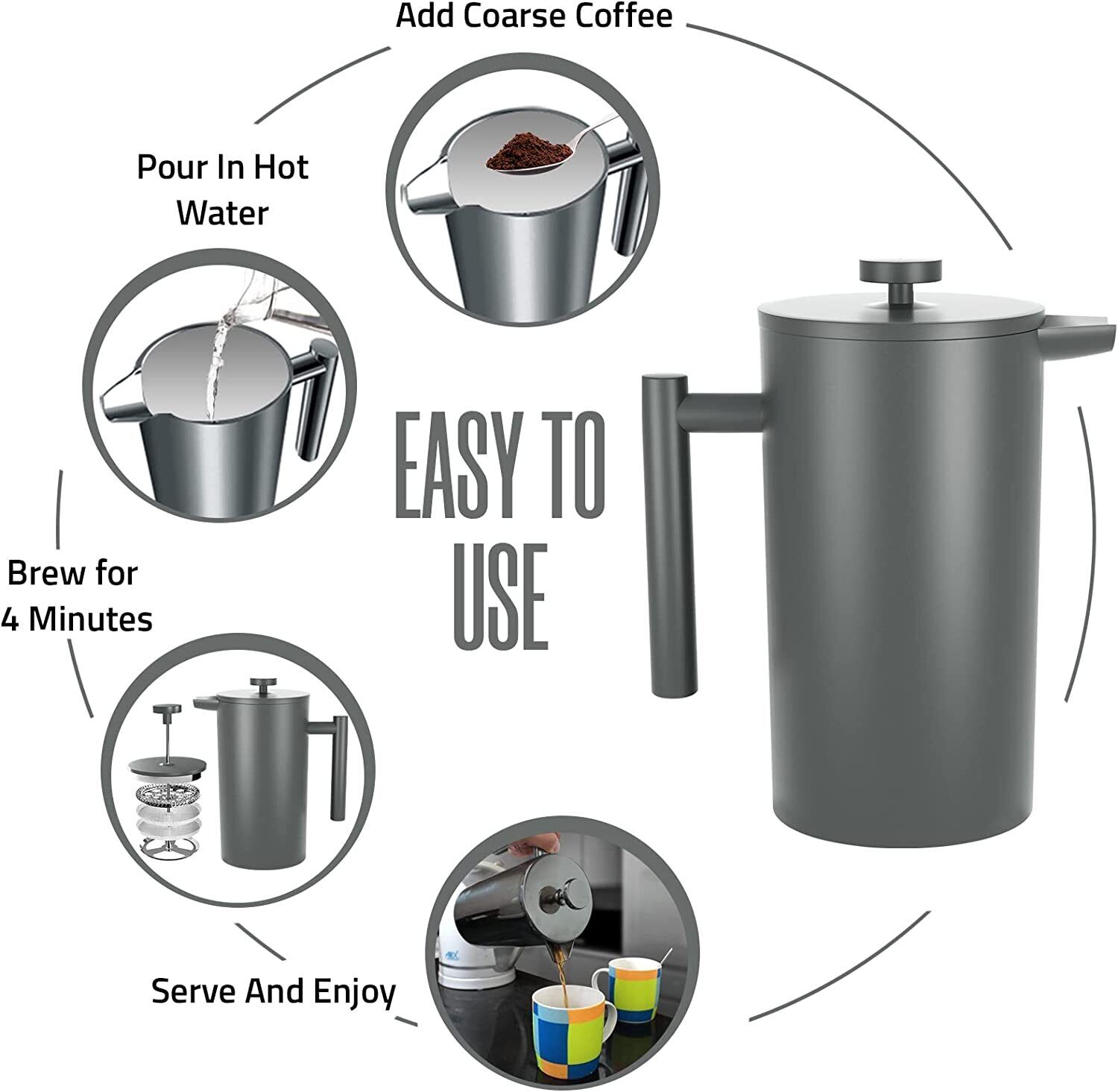 Add Coarse Coffee

Pour In Hot Water

EASY TO USE

Brew for 4 Minutes

Serve And Enjoy