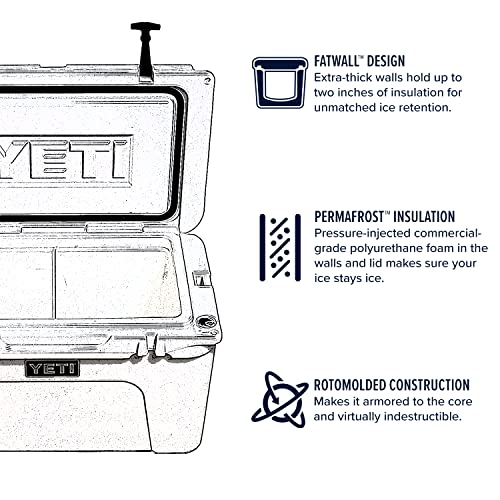 YETI

YETI

FATWALL™ DESIGN
Extra-thick walls hold up to two inches of insulation for unmatched ice retention.

PERMAFROST™ INSULATION
Pressure-injected commercial-grade polyurethane foam in the walls and lid makes sure your ice stays ice.

ROTOMOLDED CONSTRUCTION
Makes it armored to the core and virtually indestructible.