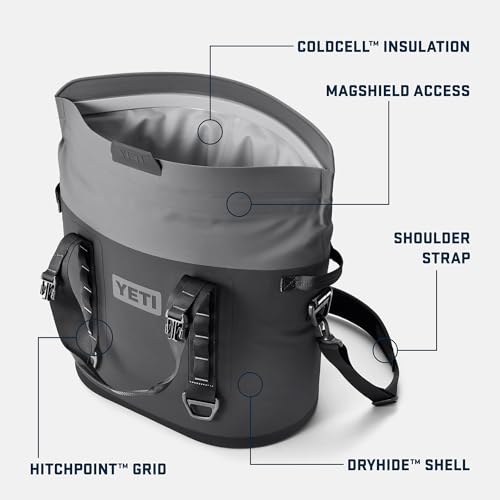 COLDCELL™ INSULATION

MAGSHIELD ACCESS

YETI

SHOULDER STRAP

YETI

HITCHPOINT™ GRID

DRYHIDE™ SHELL