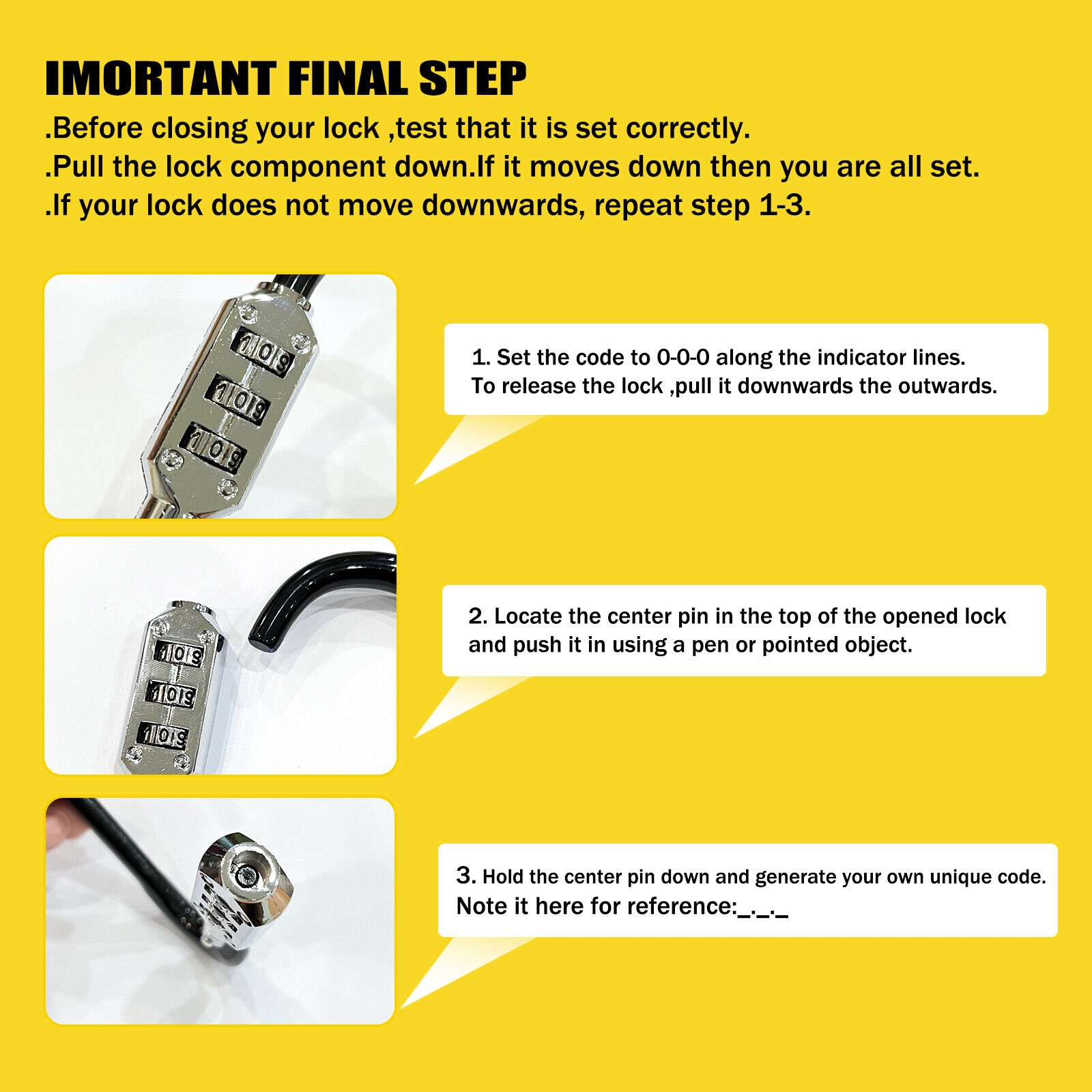 IMORTANT FINAL STEP
.Before closing your lock ,test that it is set correctly.
.Pull the lock component down.If it moves down then you are all set.
.If your lock does not move downwards, repeat step 1-3.

109
109
109

1. Set the code to 0-0-0 along the indicator lines.
To release the lock ,pull it downwards the outwards.

109
109
109

2. Locate the center pin in the top of the opened lock and push it in using a pen or pointed object.

3. Hold the center pin down and generate your own unique code.
Note it here for reference:_._._