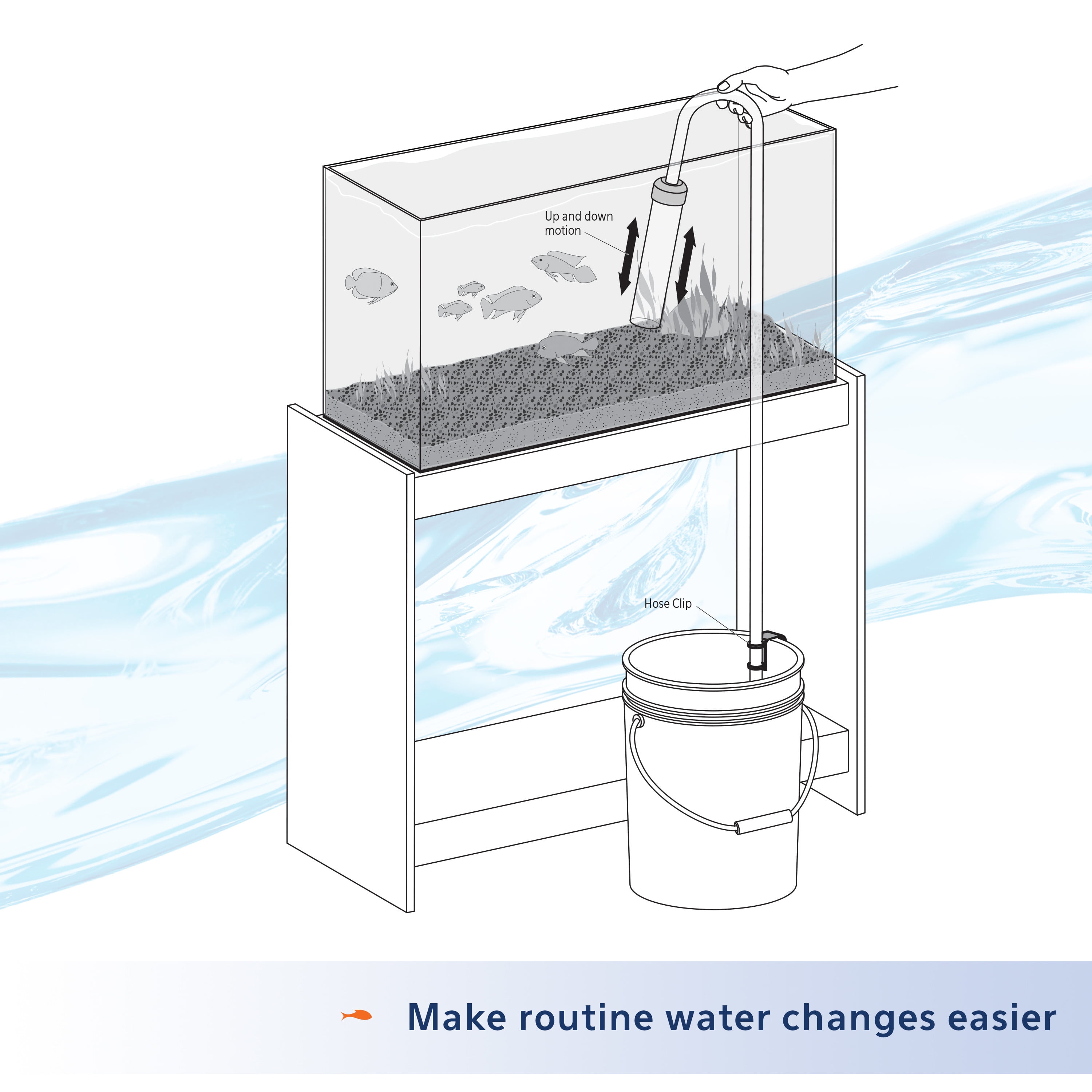 Up and down motion

Hose Clip

Make routine water changes easier