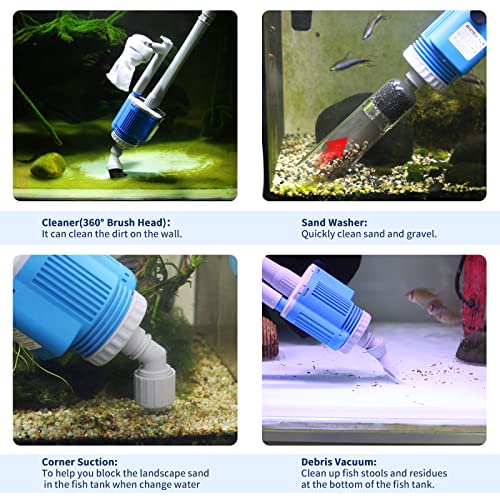 Cleaner(360° Brush Head):
It can clean the dirt on the wall.

Sand Washer:
Quickly clean sand and gravel.

Corner Suction:
To help you block the landscape sand in the fish tank when change water

Debris Vacuum:
Clean up fish stools and residues at the bottom of the fish tank.