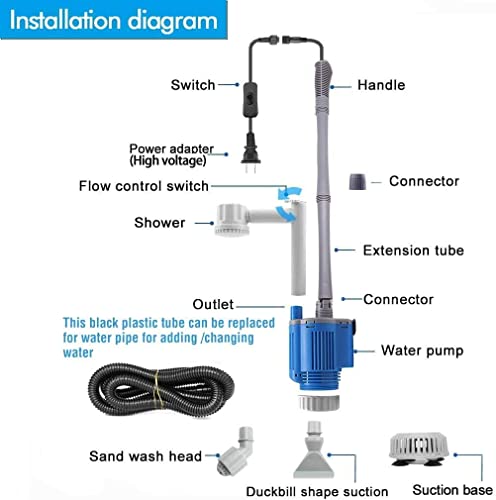 Installation diagram

Switch

Handle

Power adapter (High voltage)

Connector

Flow control switch

Shower

Extension tube

Outlet

Connector

This black plastic tube can be replaced for water pipe for adding /changing water

Water pump

Sand wash head

Duckbill shape suction

Suction base