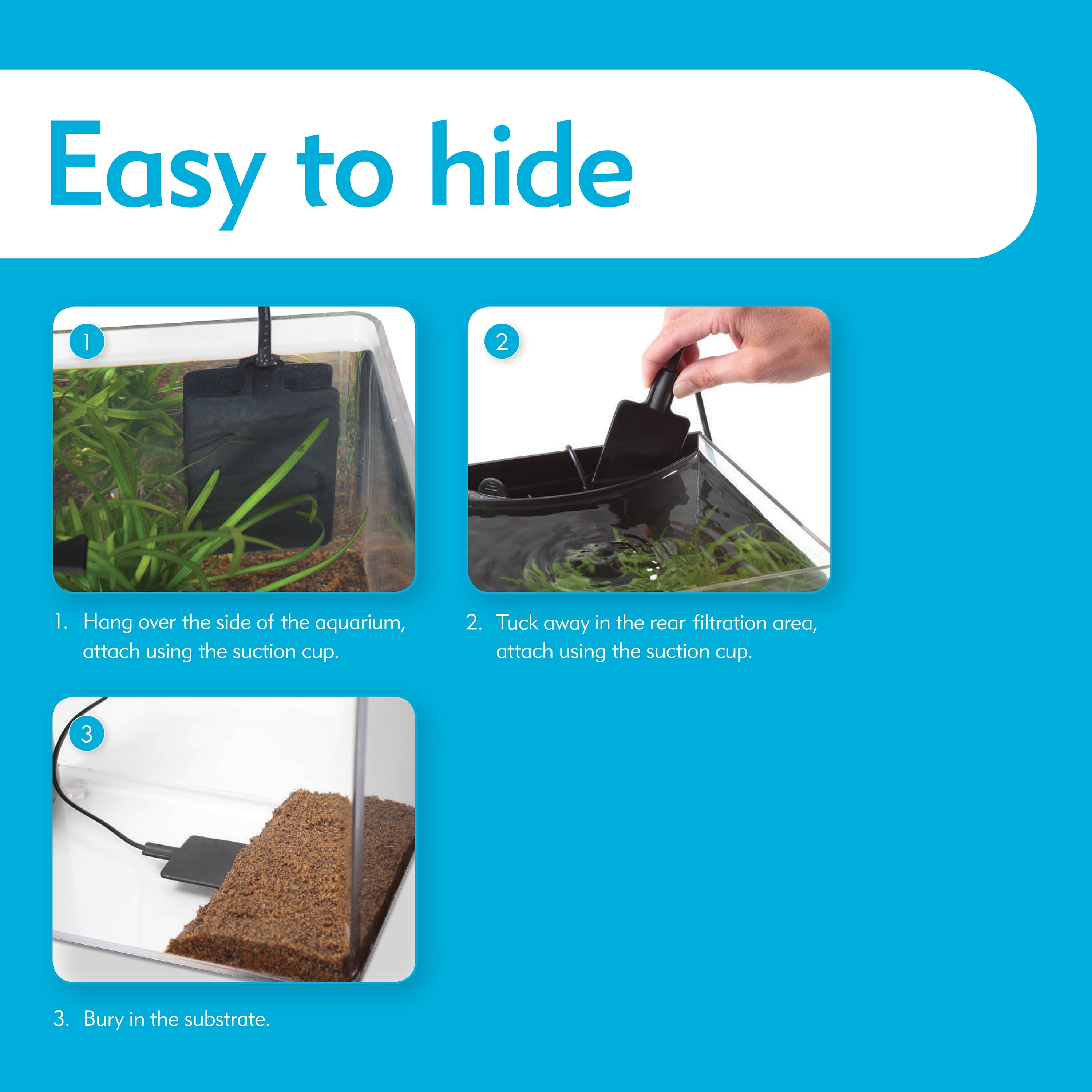 Easy to hide

1

2

1. Hang over the side of the aquarium, attach using the suction cup.

2. Tuck away in the rear filtration area, attach using the suction cup.

3

3. Bury in the substrate.