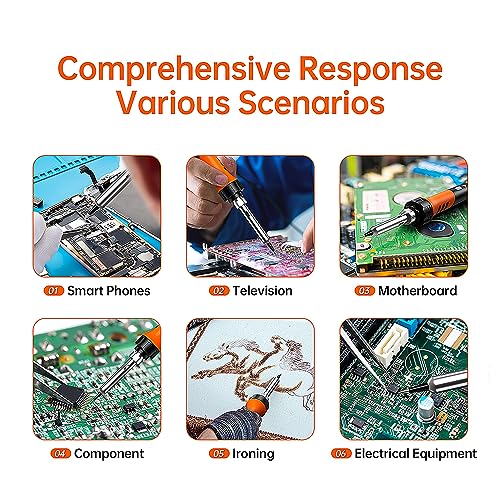 Comprehensive Response Various Scenarios

01 Smart Phones

02 Television

03 Motherboard

04 Component

05 Ironing

06 Electrical Equipment