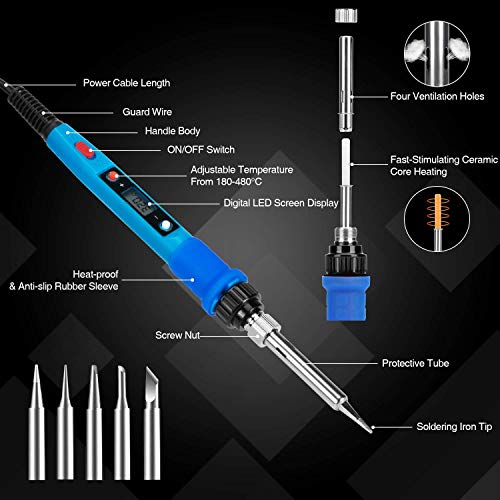 Power Cable Length

Guard Wire

Handle Body

ON/OFF Switch

Adjustable Temperature From 180-480°C

Digital LED Screen Display

Heat-proof & Anti-slip Rubber Sleeve

Screw Nut

Protective Tube

Soldering Iron Tip

Four Ventilation Holes

Fast-Stimulating Ceramic Core Heating