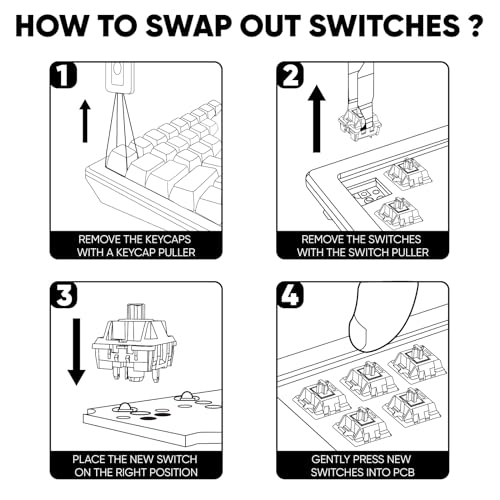 HOW TO SWAP OUT SWITCHES ?

1

REMOVE THE KEYCAPS WITH A KEYCAP PULLER

2

REMOVE THE SWITCHES WITH THE SWITCH PULLER

3

PLACE THE NEW SWITCH ON THE RIGHT POSITION

4

GENTLY PRESS NEW SWITCHES INTO PCB