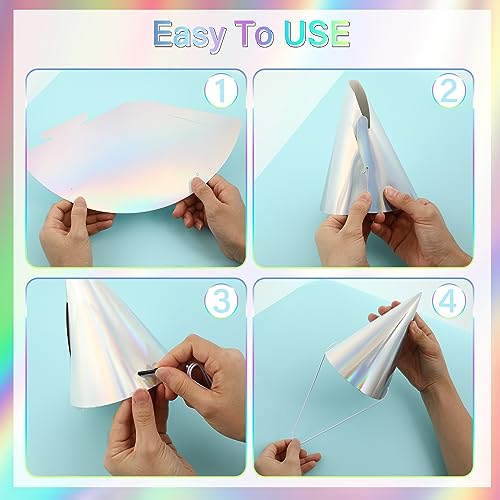 Easy To USE

1

2

3

4