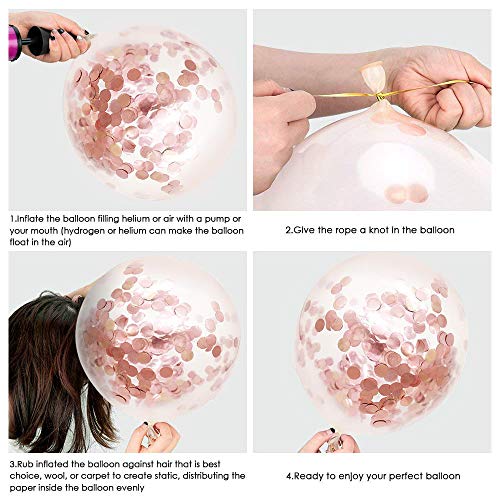 1.Inflate the balloon filling helium or air with a pump or your mouth (hydrogen or helium can make the balloon float in the air)

2.Give the rope a knot in the balloon

3.Rub inflated the balloon against hair that is best choice, wool, or carpet to create static, distributing the paper inside the balloon evenly

4.Ready to enjoy your perfect balloon