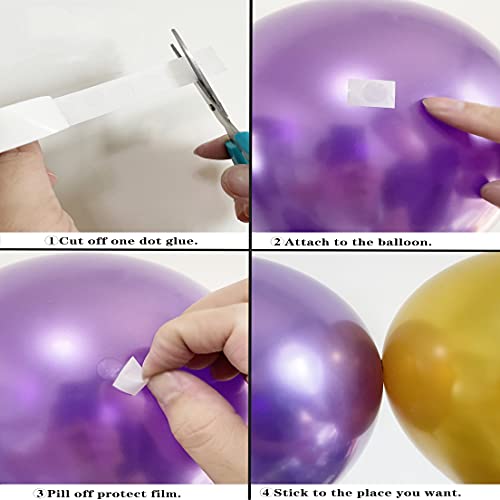 ①Cut off one dot glue.

②Attach to the balloon.

③Pill off protect film.

④Stick to the place you want.