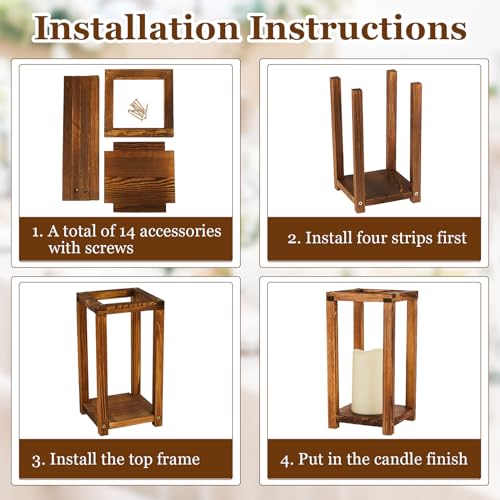 Installation Instructions

1. A total of 14 accessories with screws

2. Install four strips first

3. Install the top frame

4. Put in the candle finish